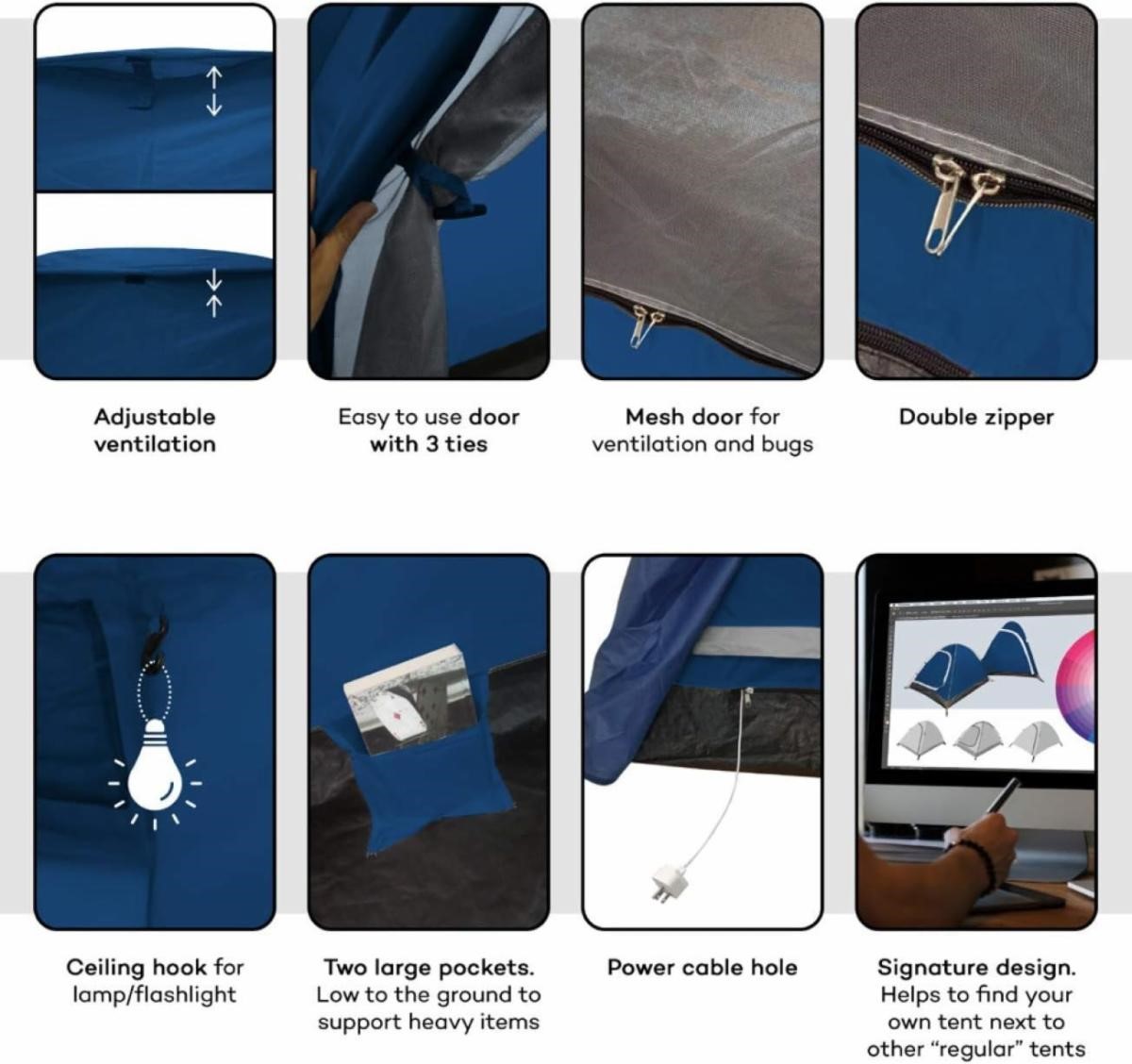 Adjustable ventilation

Easy to use door with 3 ties

Mesh door for ventilation and bugs

Double zipper

Ceiling hook for lamp/flashlight

Two large pockets. Low to the ground to support heavy items

Power cable hole

Signature design. Helps to find your own tent next to other “regular” tents